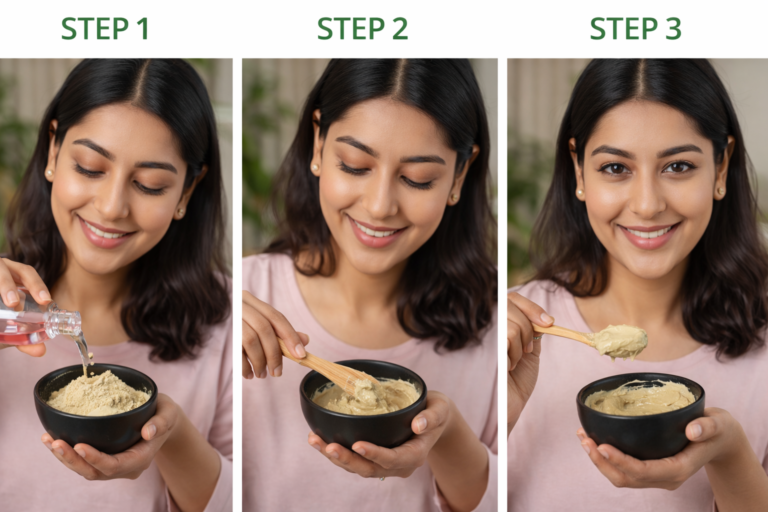 STEP 1

STEP 2

STEP 3